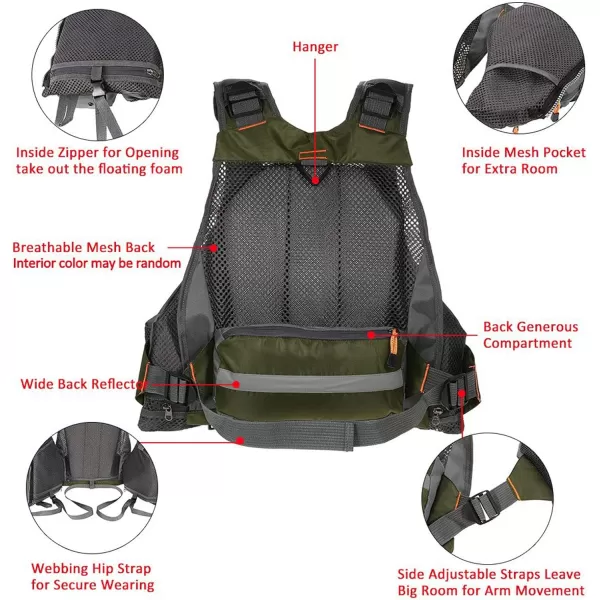 Hanger

Inside Zipper for Opening
take out the floating foam

Inside Mesh Pocket
for Extra Room

Breathable Mesh Back
Interior color may be random

Back Generous
Compartment

Wide Back Reflector

Webbing Hip Strap
for Secure Wearing

Side Adjustable Straps Leave
Big Room for Arm Movement