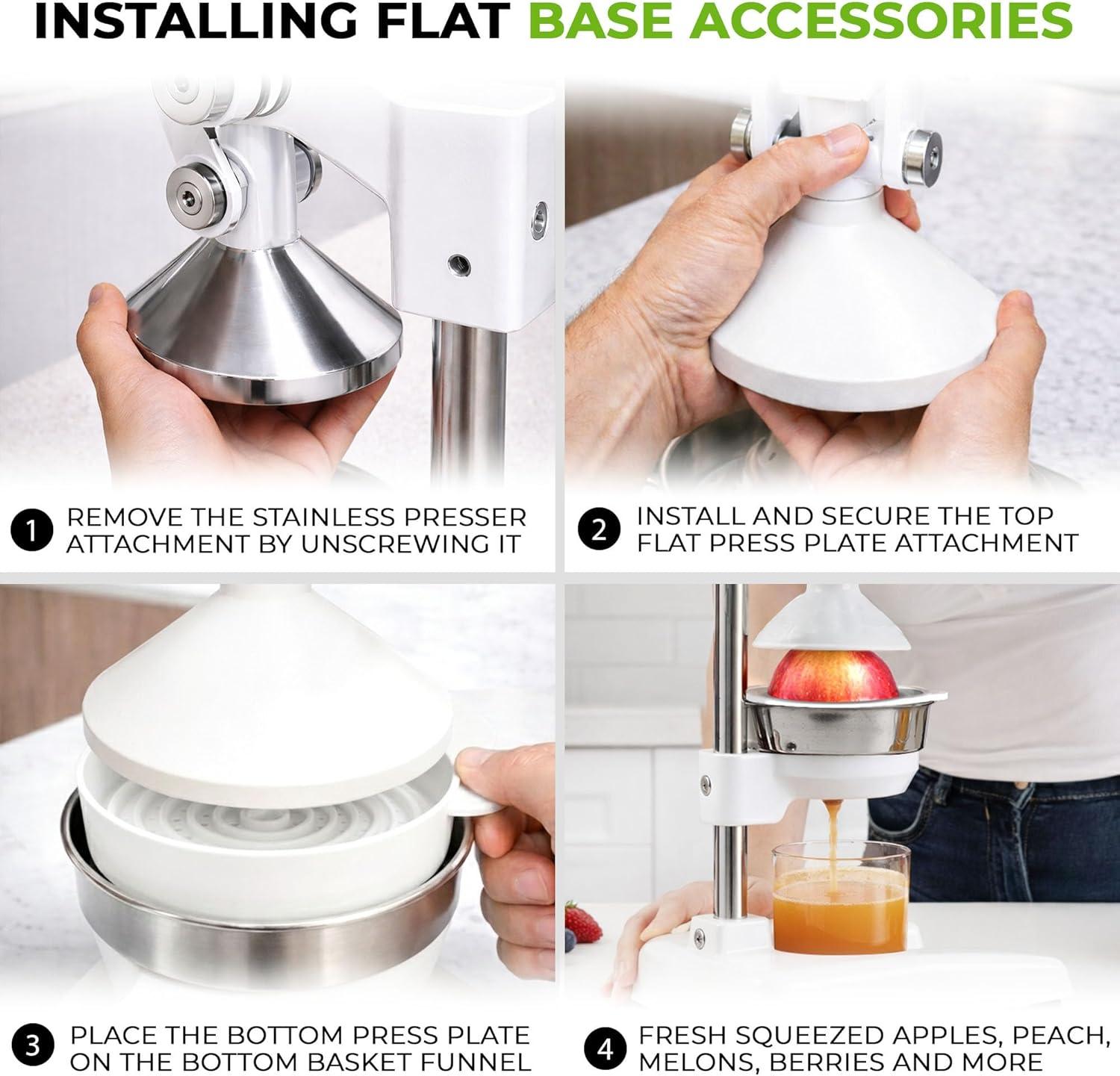 INSTALLING FLAT BASE ACCESSORIES

1 REMOVE THE STAINLESS PRESSER ATTACHMENT BY UNSCREWING IT

2 INSTALL AND SECURE THE TOP FLAT PRESS PLATE ATTACHMENT

3 PLACE THE BOTTOM PRESS PLATE ON THE BOTTOM BASKET FUNNEL

4 FRESH SQUEEZED APPLES, PEACH, MELONS, BERRIES AND MORE