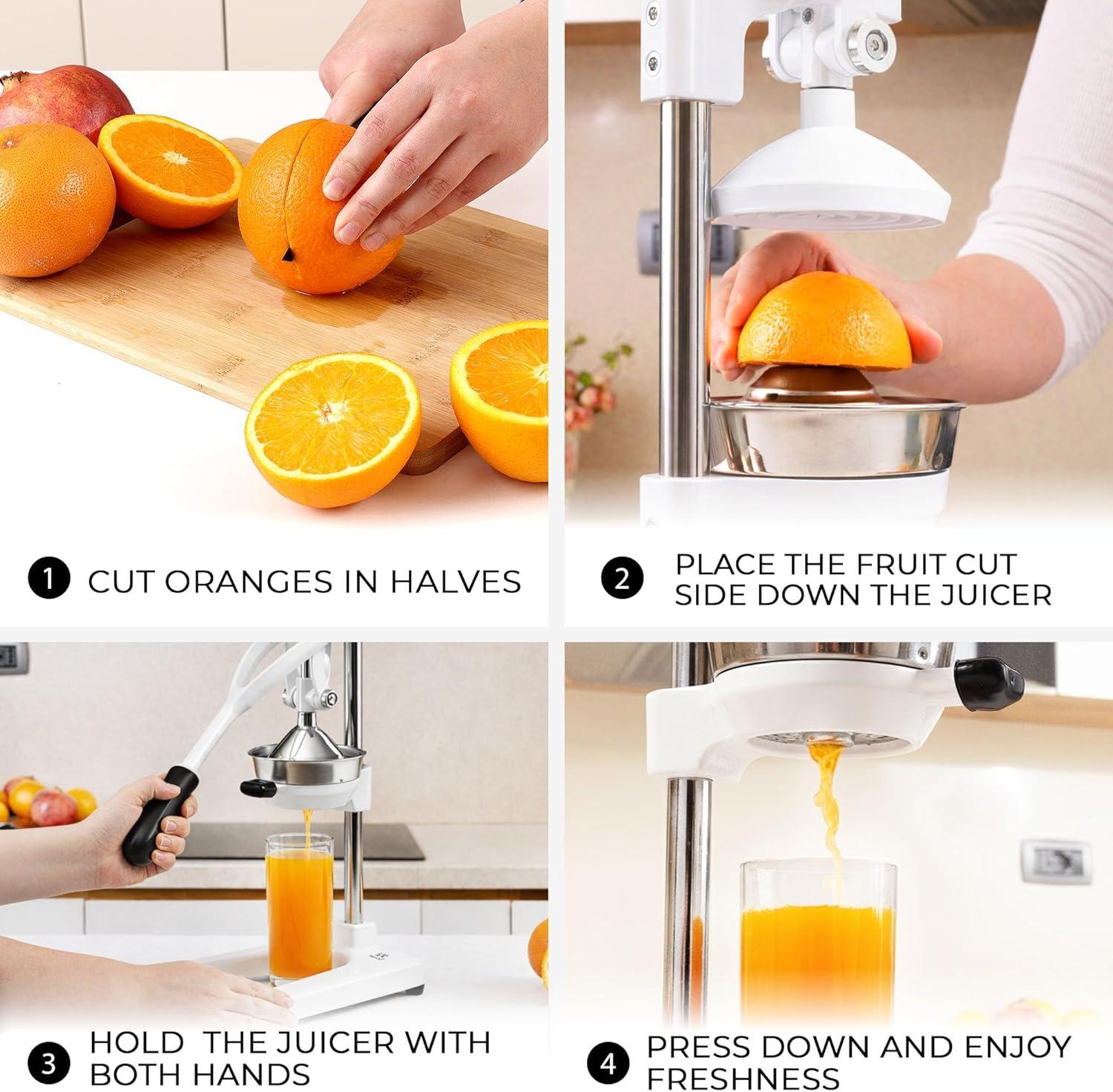 1 CUT ORANGES IN HALVES

2 PLACE THE FRUIT CUT SIDE DOWN THE JUICER

3 HOLD THE JUICER WITH BOTH HANDS

4 PRESS DOWN AND ENJOY FRESHNESS