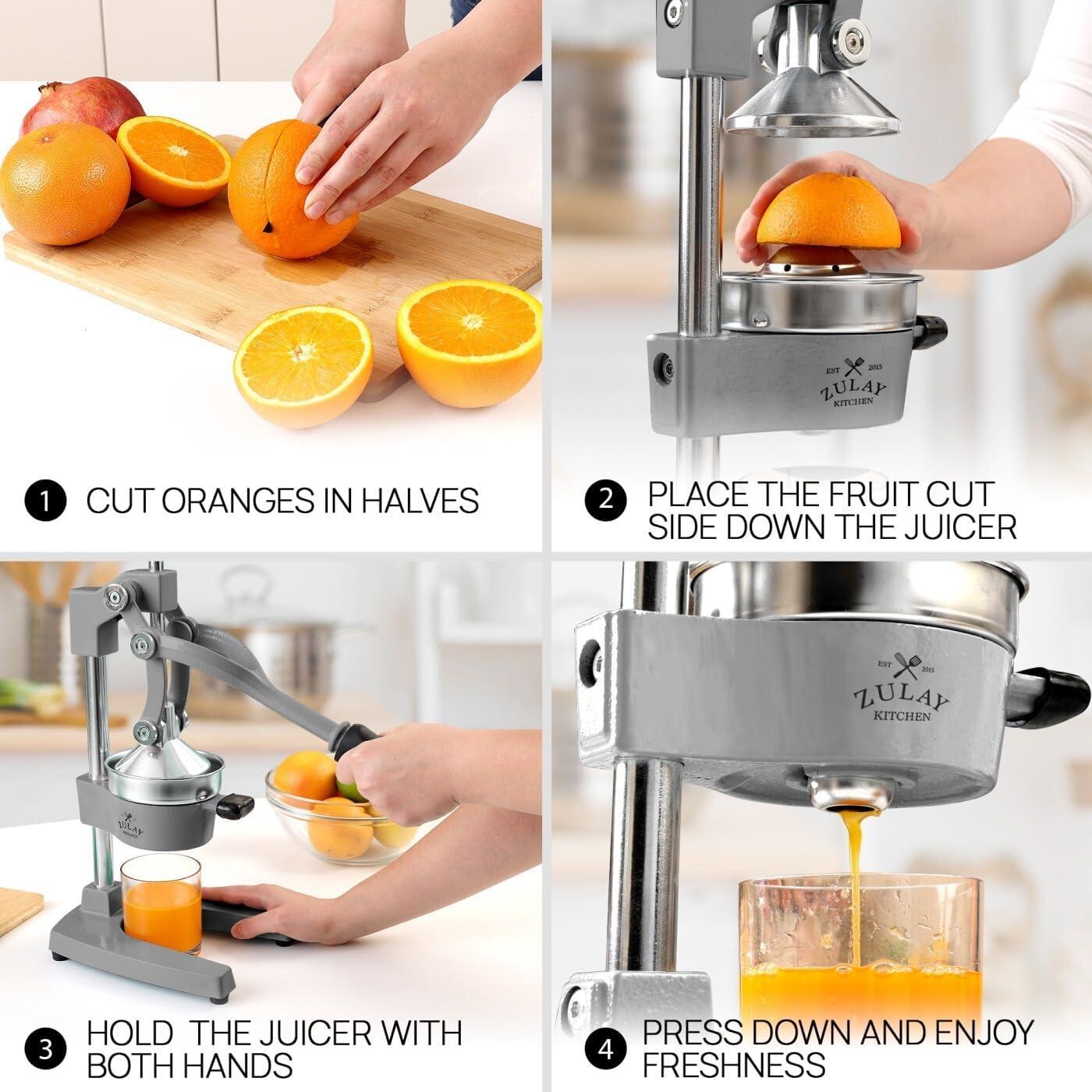 1 CUT ORANGES IN HALVES

EST 2015
ZULAY
KITCHEN

2 PLACE THE FRUIT CUT SIDE DOWN THE JUICER

ZULAY
KITCHEN

3 HOLD THE JUICER WITH BOTH HANDS

EST 2015
ZULAY
KITCHEN

4 PRESS DOWN AND ENJOY FRESHNESS