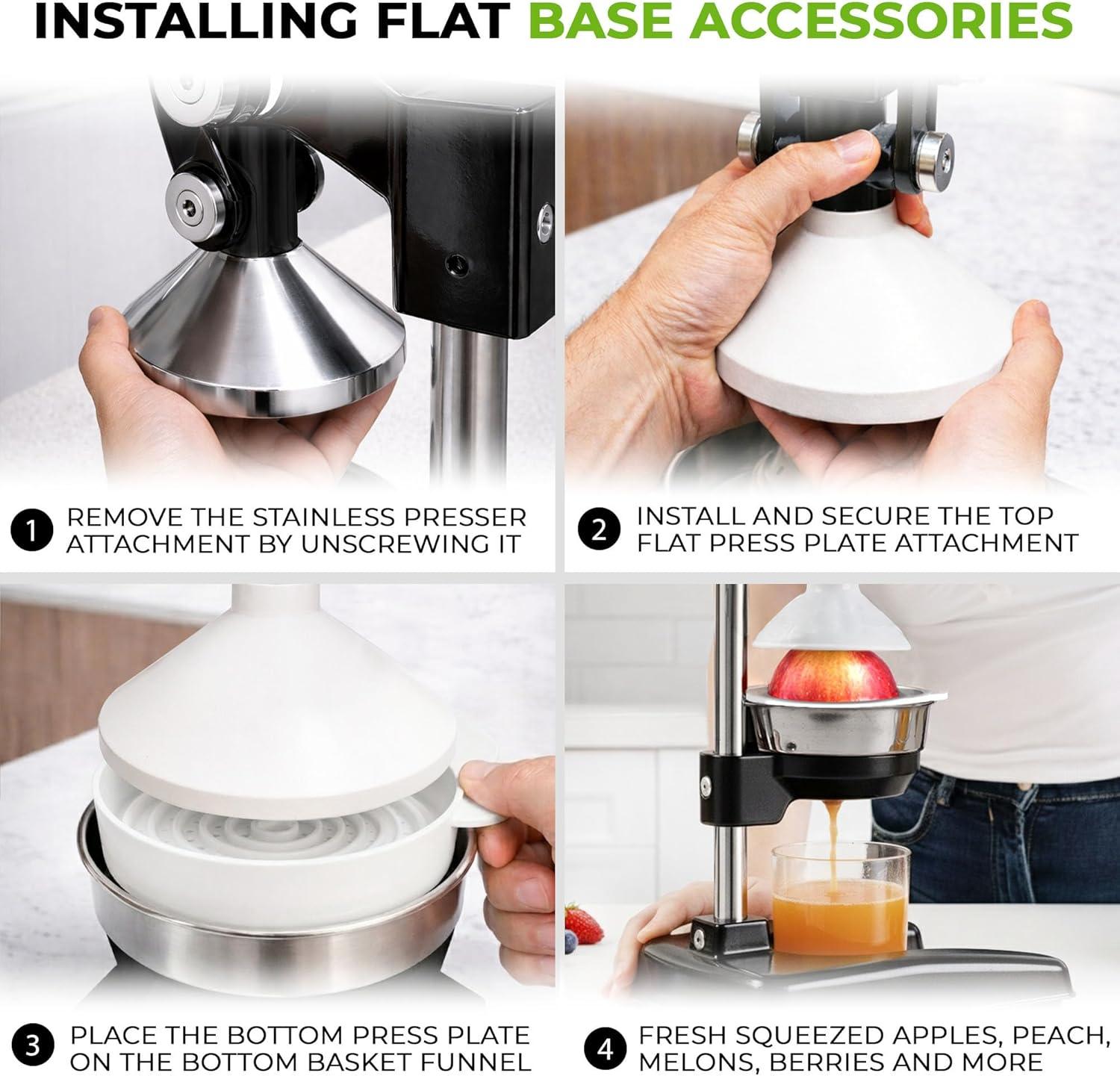 INSTALLING FLAT BASE ACCESSORIES

1 REMOVE THE STAINLESS PRESSER ATTACHMENT BY UNSCREWING IT

2 INSTALL AND SECURE THE TOP FLAT PRESS PLATE ATTACHMENT

3 PLACE THE BOTTOM PRESS PLATE ON THE BOTTOM BASKET FUNNEL

4 FRESH SQUEEZED APPLES, PEACH, MELONS, BERRIES AND MORE