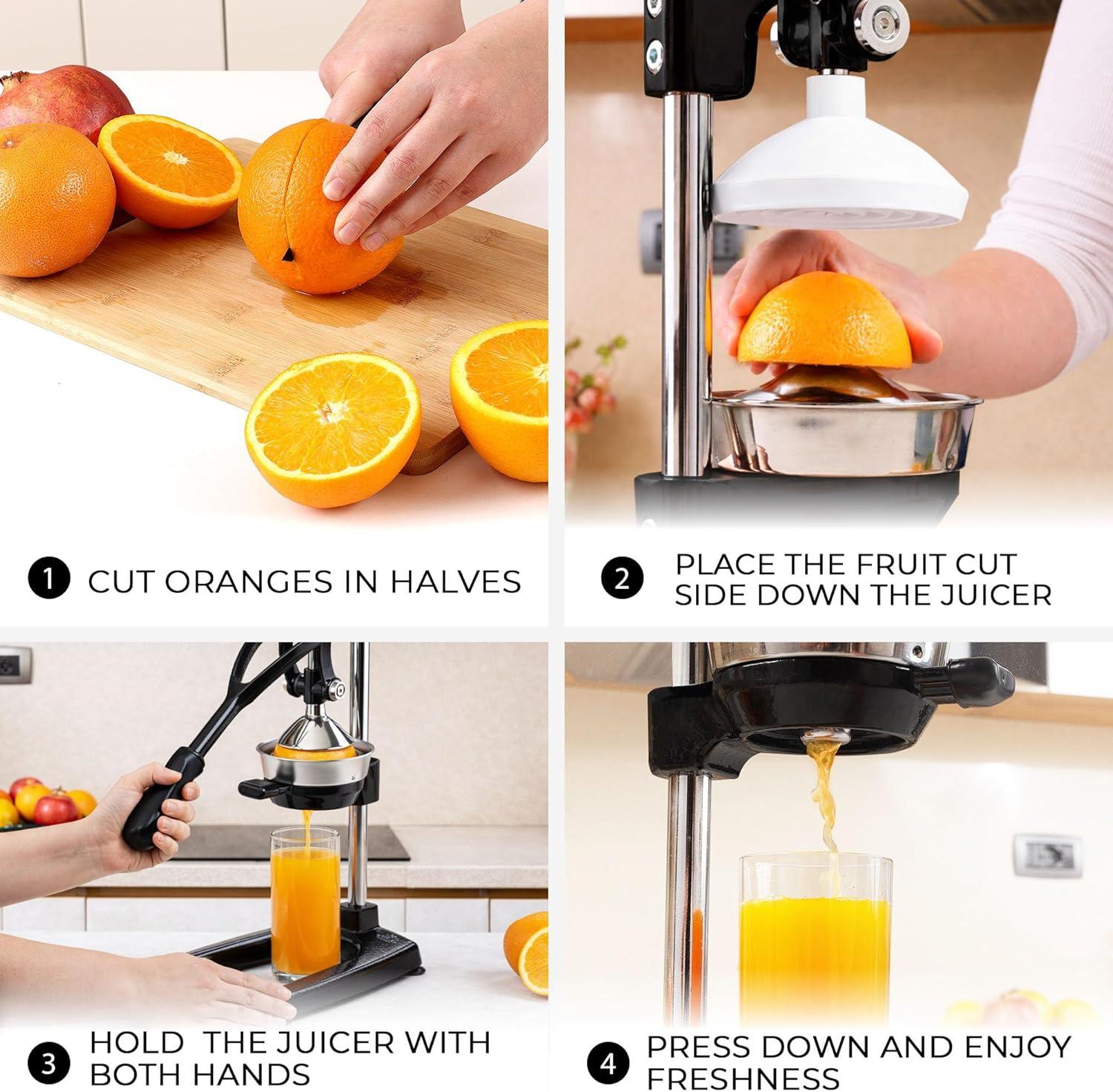 1 CUT ORANGES IN HALVES

2 PLACE THE FRUIT CUT SIDE DOWN THE JUICER

3 HOLD THE JUICER WITH BOTH HANDS

4 PRESS DOWN AND ENJOY FRESHNESS