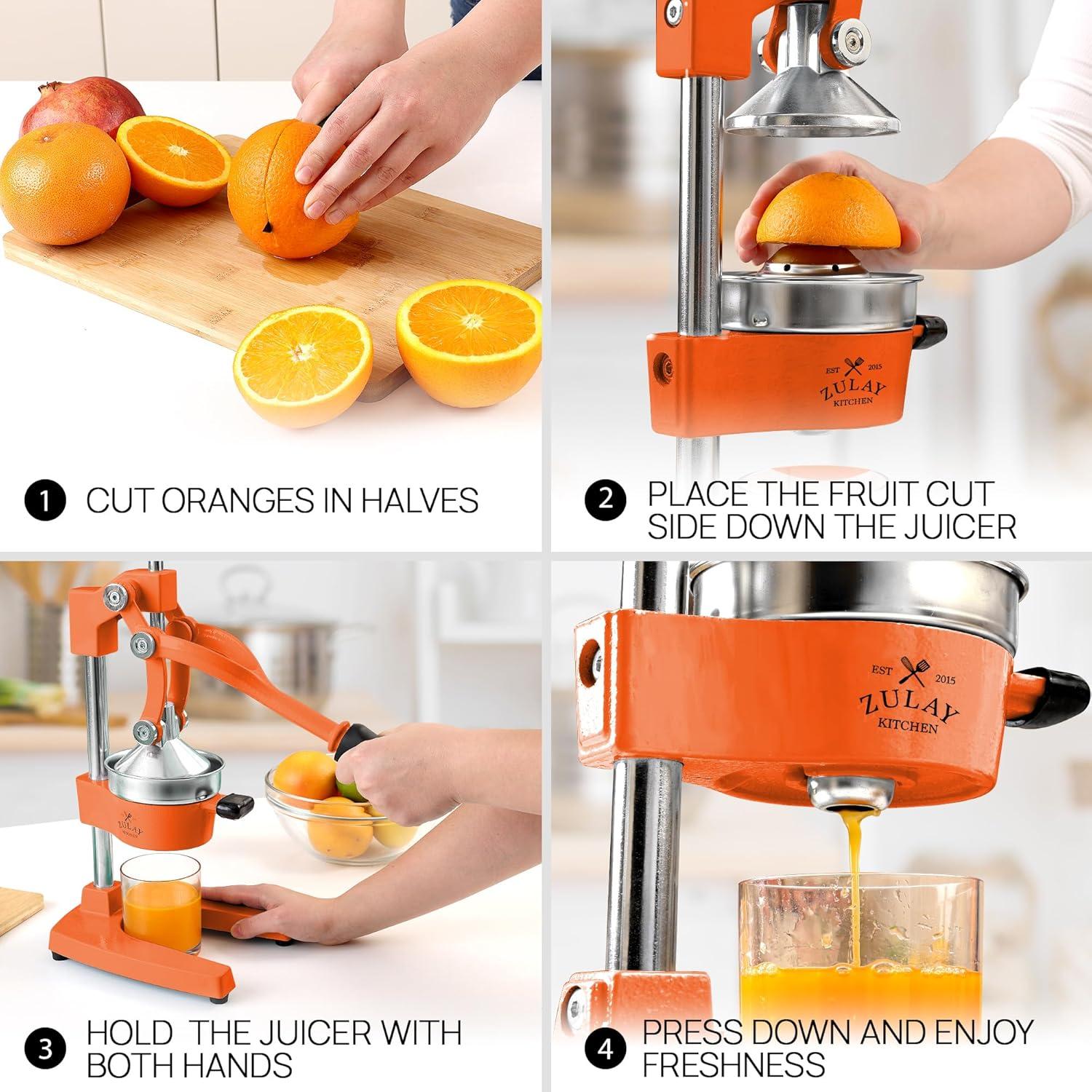 1 CUT ORANGES IN HALVES

EST 2015
ZULAY
KITCHEN

2 PLACE THE FRUIT CUT SIDE DOWN THE JUICER

ZULAY
KITCHEN

3 HOLD THE JUICER WITH BOTH HANDS

EST 2015
ZULAY
KITCHEN

4 PRESS DOWN AND ENJOY FRESHNESS