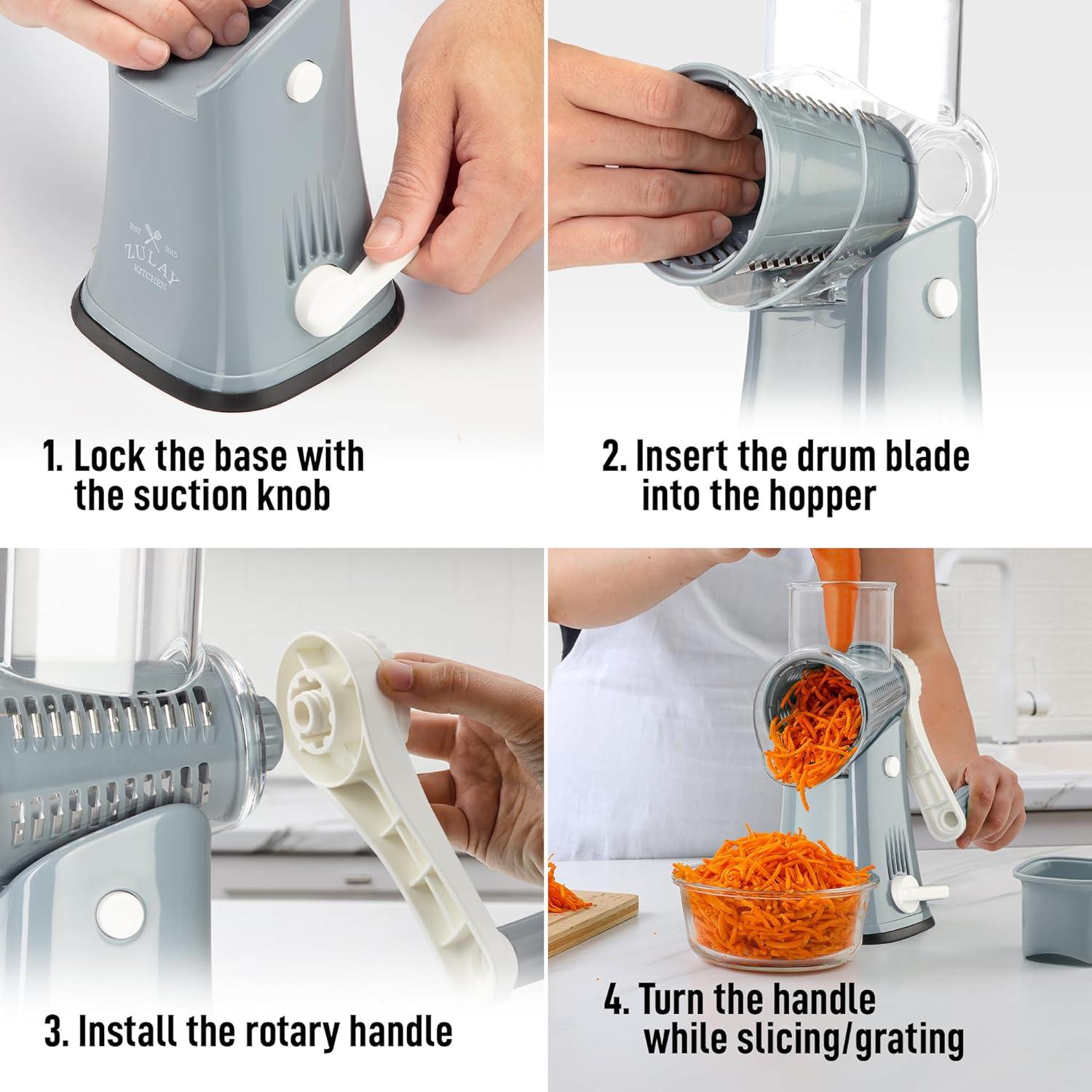 EST 2015
ZULAY
KITCHEN

1. Lock the base with the suction knob

2. Insert the drum blade into the hopper

3. Install the rotary handle

4. Turn the handle while slicing/grating