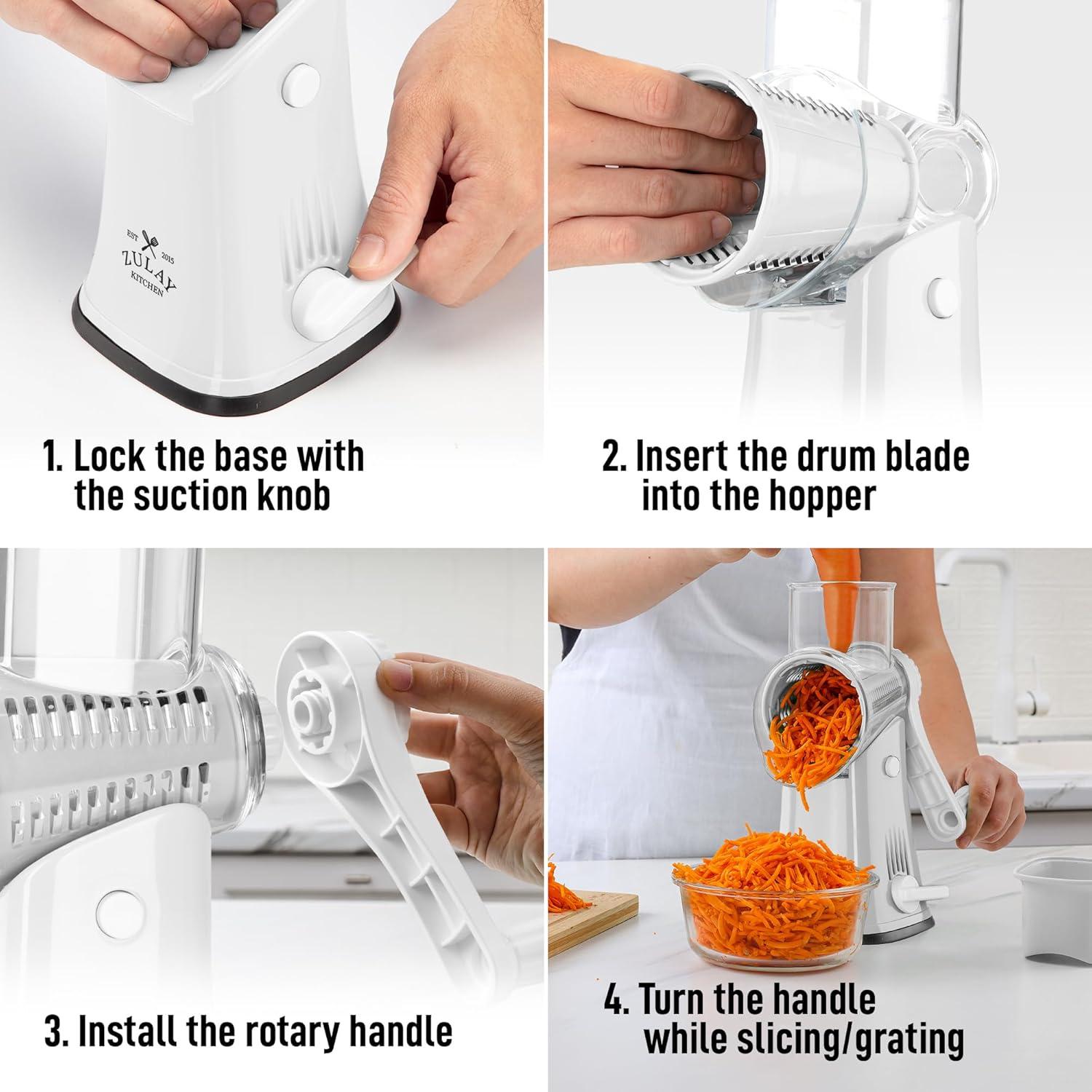 EST 2015
ZULAY
KITCHEN

1. Lock the base with the suction knob

2. Insert the drum blade into the hopper

3. Install the rotary handle

4. Turn the handle while slicing/grating