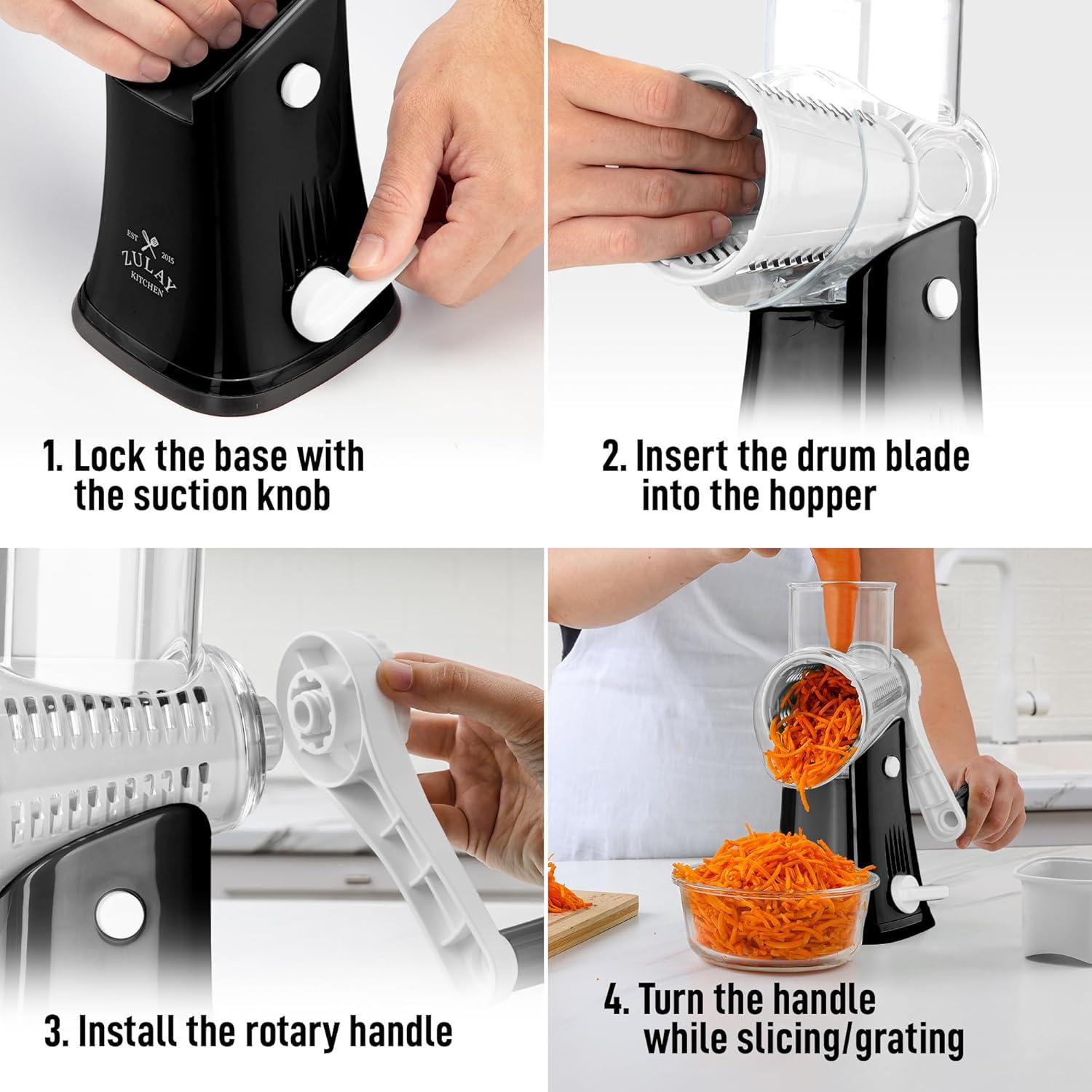 EST 2015
ZULAY
KITCHEN

1. Lock the base with the suction knob

2. Insert the drum blade into the hopper

3. Install the rotary handle

4. Turn the handle while slicing/grating