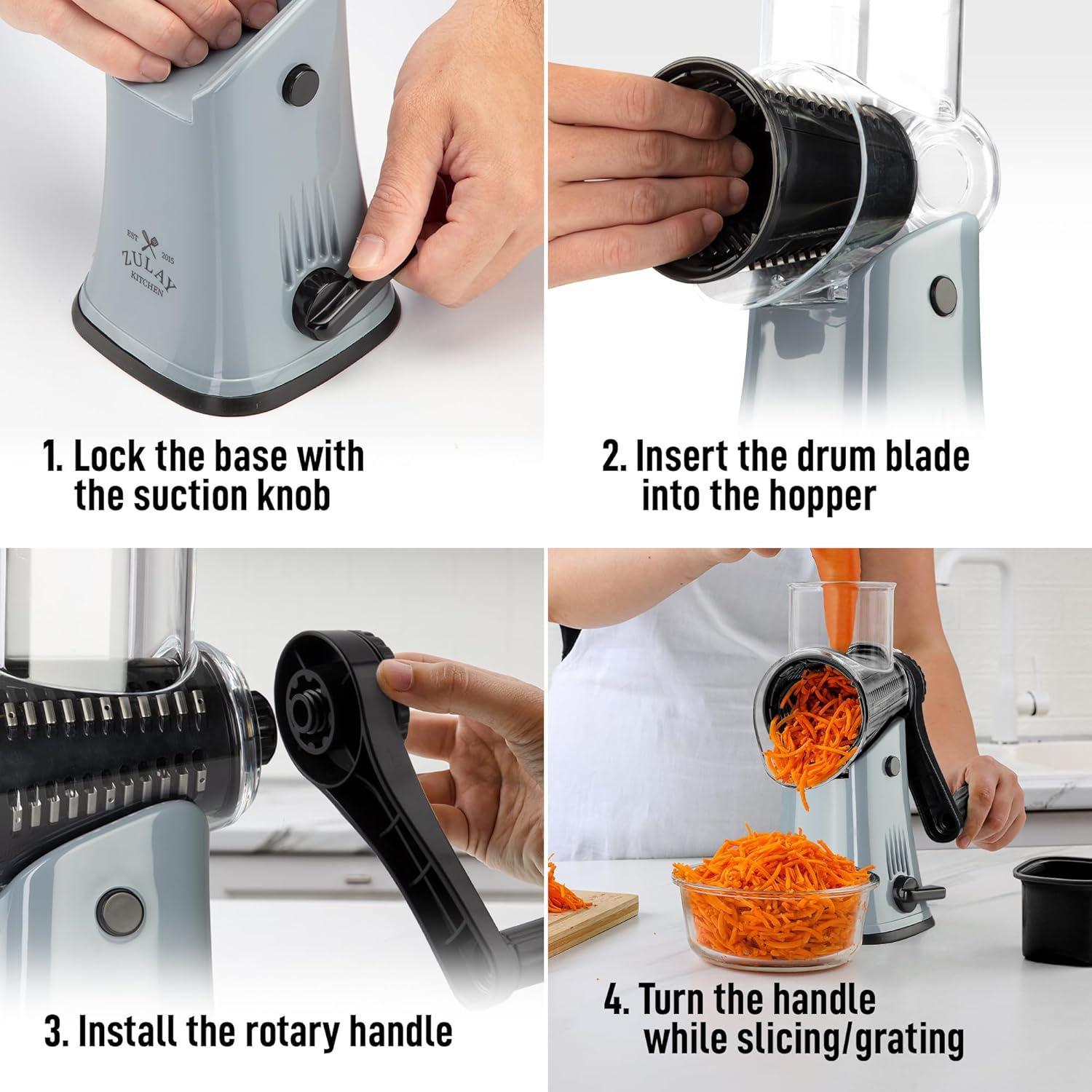 EST 2015 ZULAY KITCHEN

1. Lock the base with the suction knob

2. Insert the drum blade into the hopper

3. Install the rotary handle

4. Turn the handle while slicing/grating