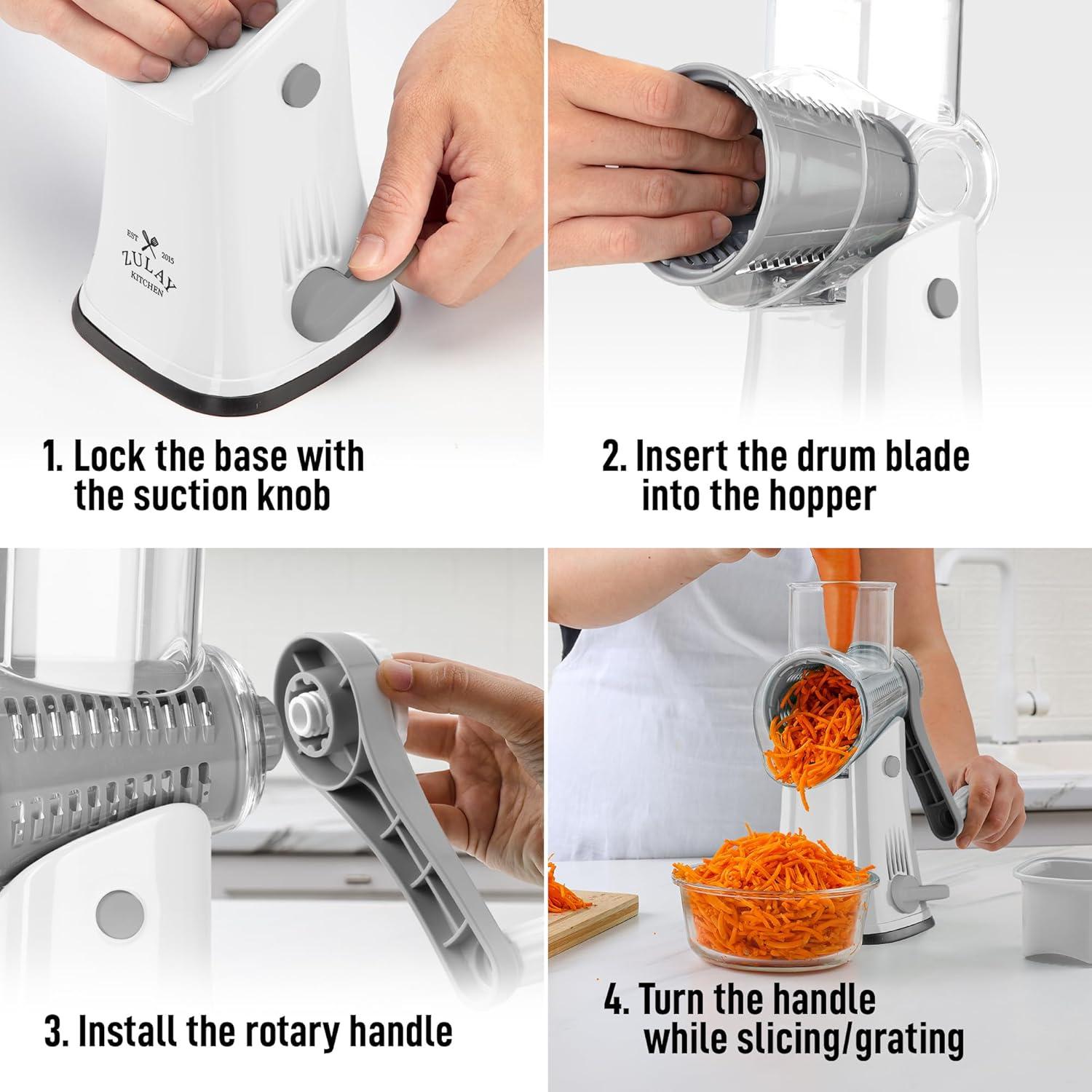 EST 2015
ZULAY
KITCHEN

1. Lock the base with the suction knob

2. Insert the drum blade into the hopper

3. Install the rotary handle

4. Turn the handle while slicing/grating