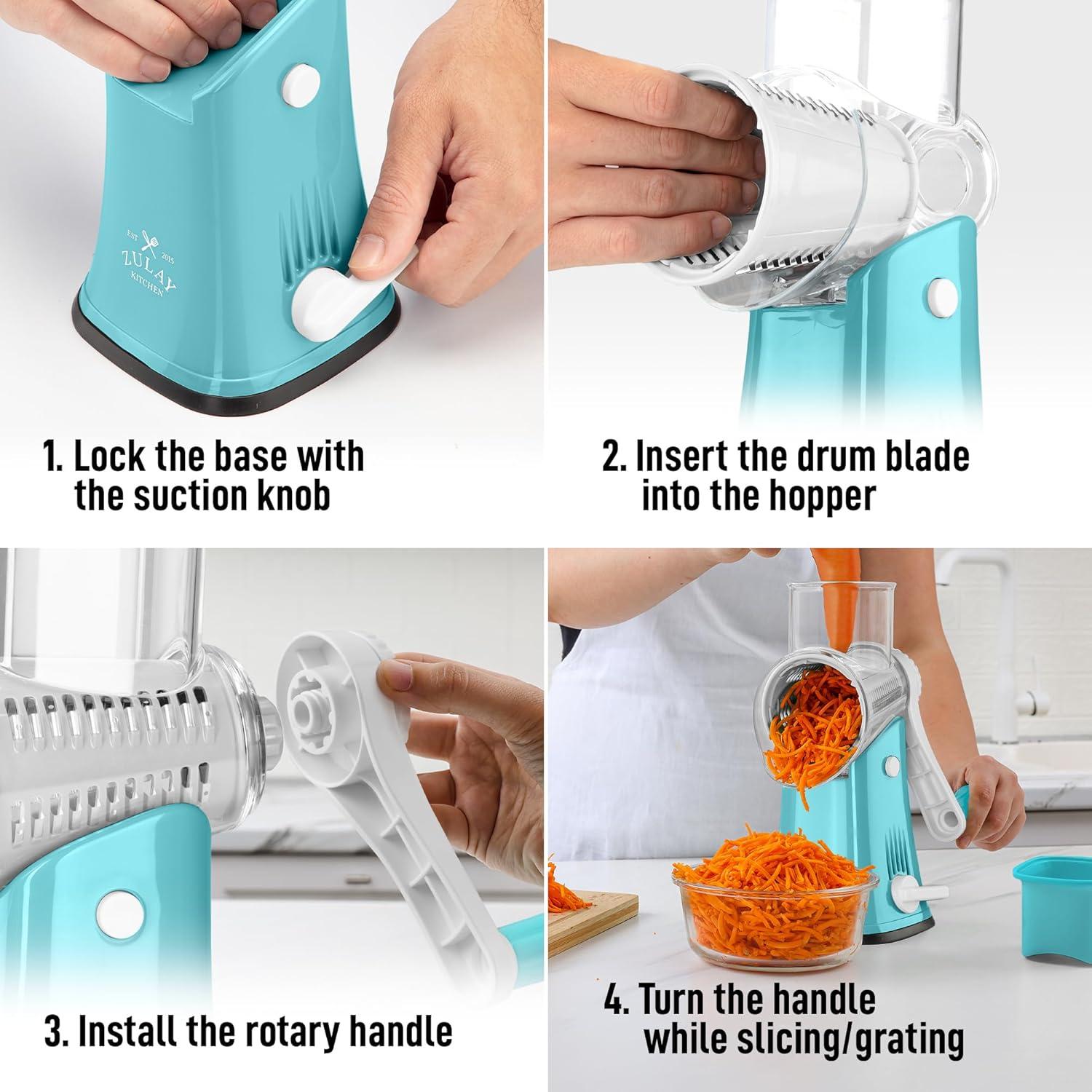 EST 2015
ZULAY
KITCHEN

1. Lock the base with the suction knob

2. Insert the drum blade into the hopper

3. Install the rotary handle

4. Turn the handle while slicing/grating