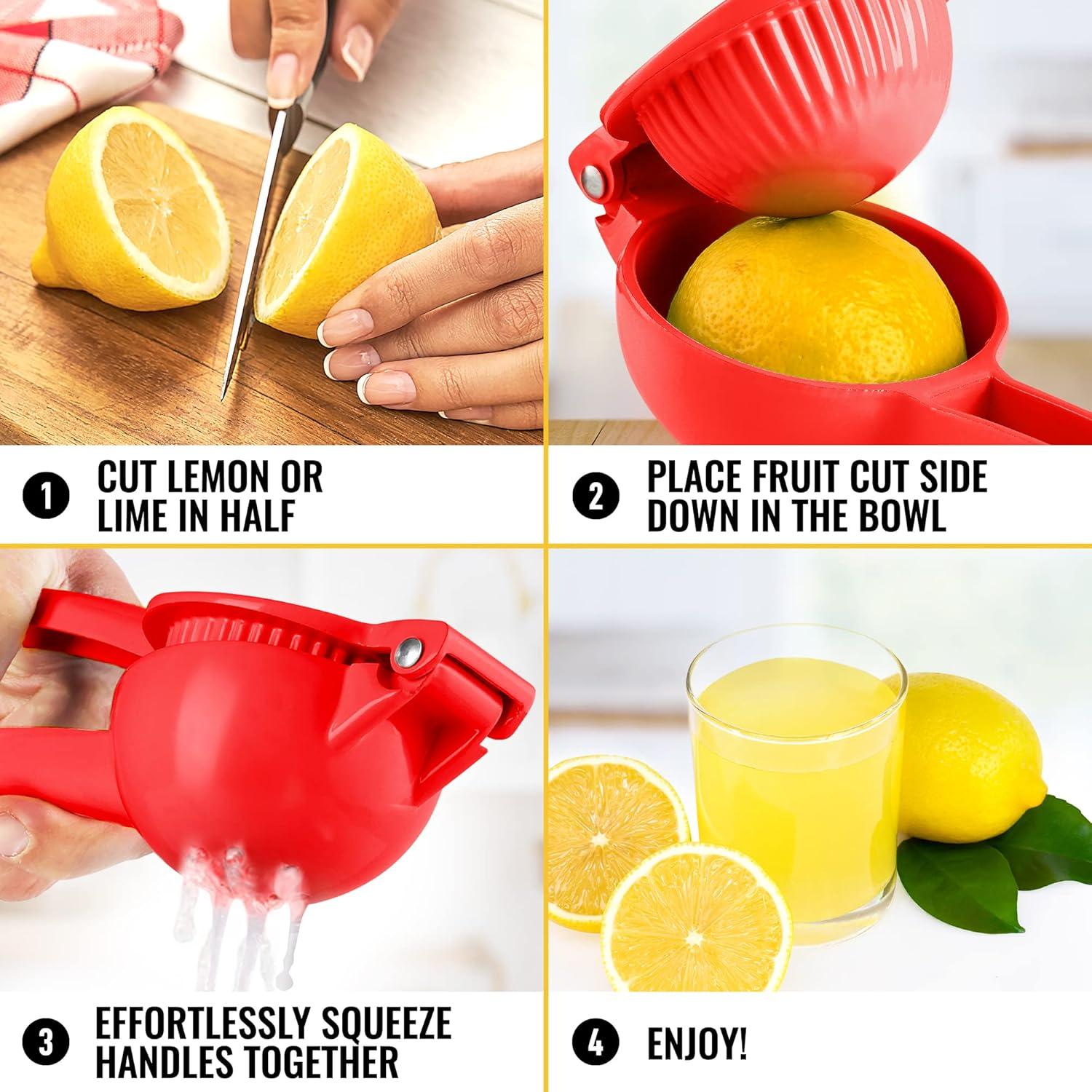 1 CUT LEMON OR LIME IN HALF

2 PLACE FRUIT CUT SIDE DOWN IN THE BOWL

3 EFFORTLESSLY SQUEEZE HANDLES TOGETHER

4 ENJOY!