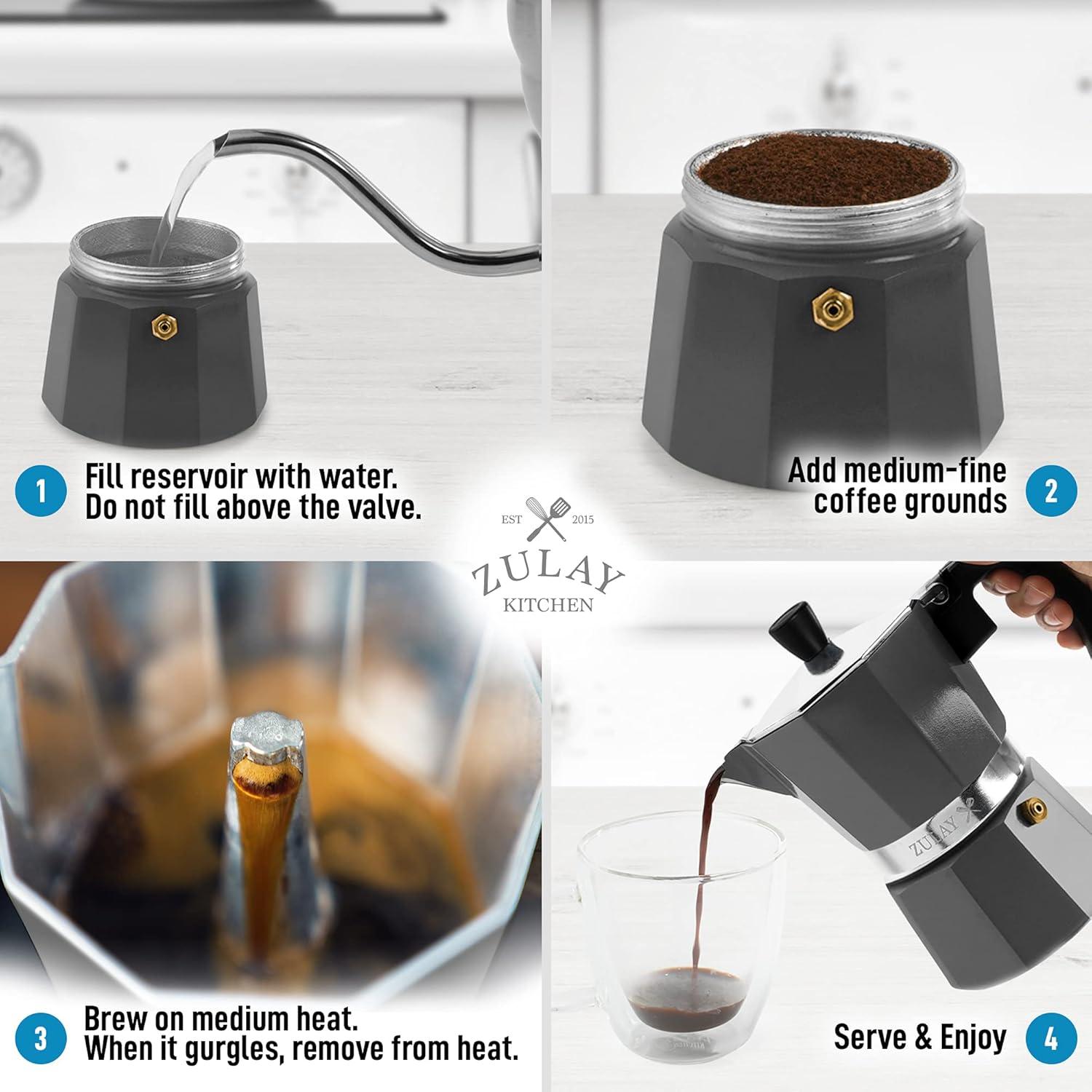 1 Fill reservoir with water. Do not fill above the valve.

Add medium-fine coffee grounds 2

EST 2015
ZULAY
KITCHEN

3 Brew on medium heat. When it gurgles, remove from heat.

ZULAY

Serve & Enjoy 4