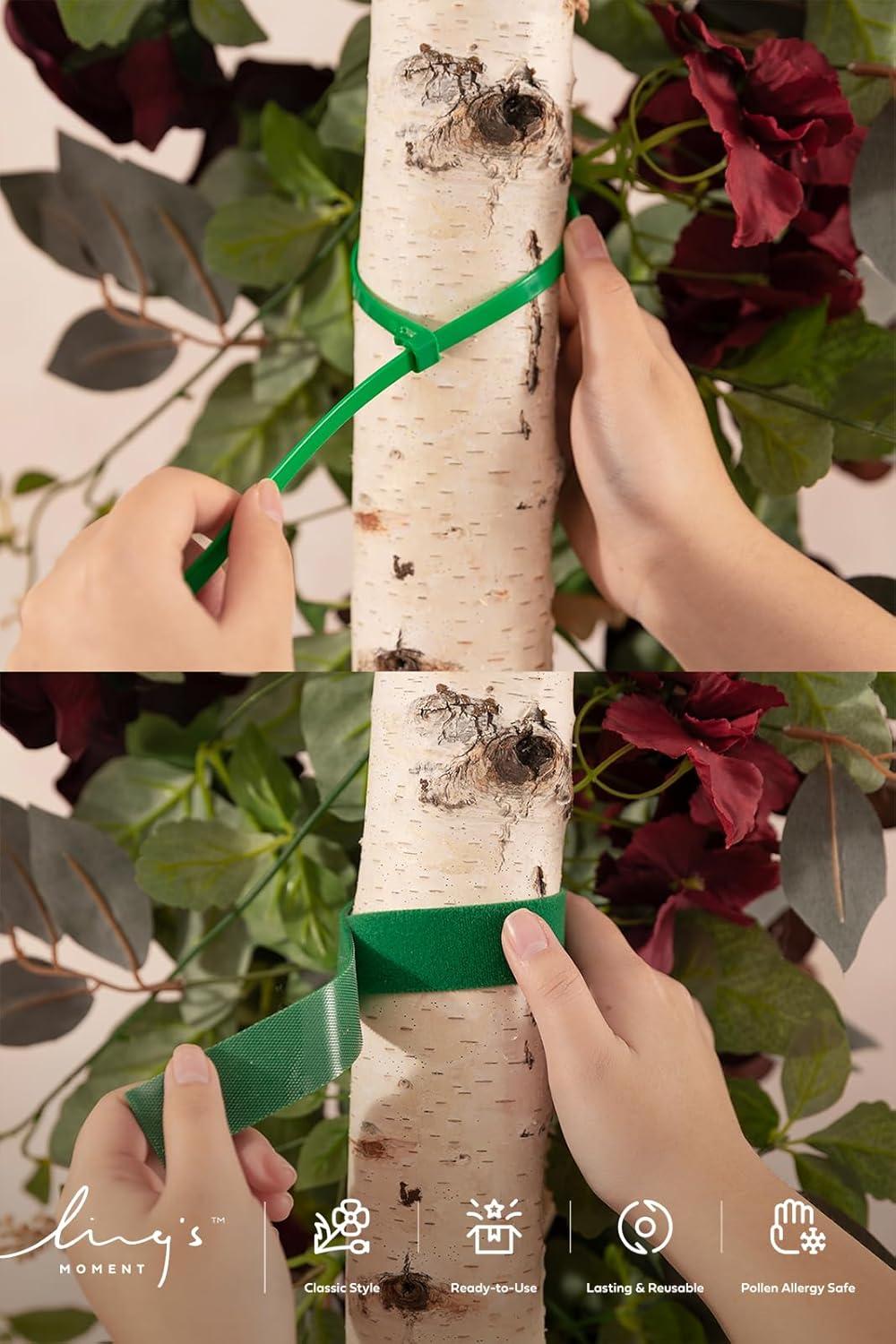 ling's™
MOMENT

Classic Style

Ready-to-Use

Lasting & Reusable

Pollen Allergy Safe