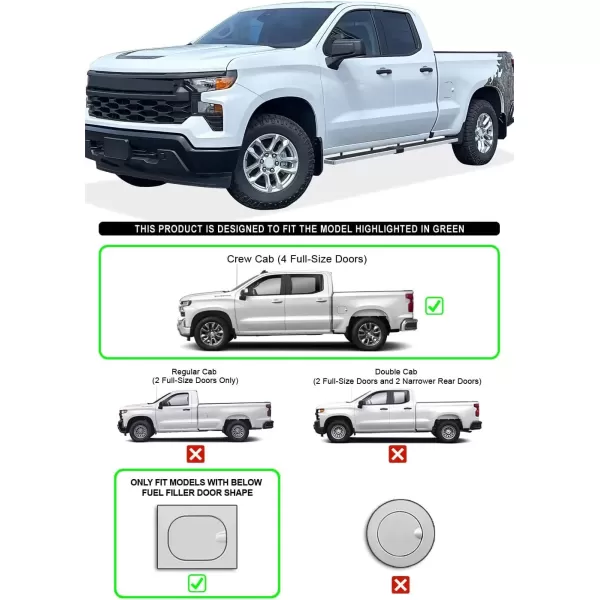 THIS PRODUCT IS DESIGNED TO FIT THE MODEL HIGHLIGHTED IN GREEN

Crew Cab (4 Full-Size Doors)

Regular Cab
(2 Full-Size Doors Only)

Double Cab
(2 Full-Size Doors and 2 Narrower Rear Doors)

ONLY FIT MODELS WITH BELOW FUEL FILLER DOOR SHAPE