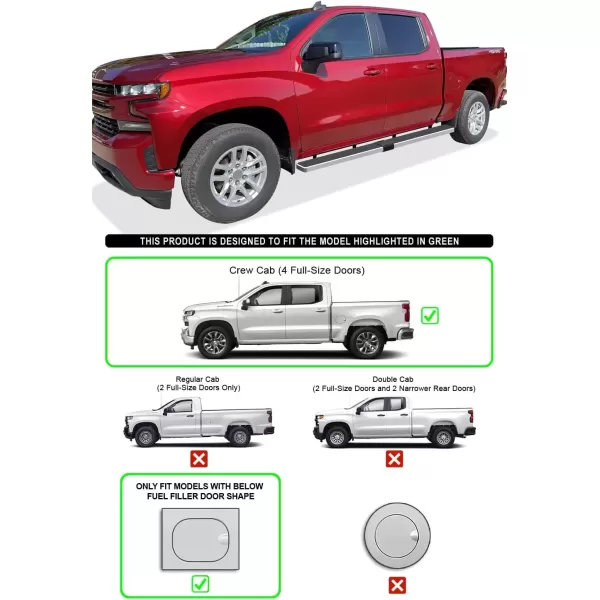 THIS PRODUCT IS DESIGNED TO FIT THE MODEL HIGHLIGHTED IN GREEN

Crew Cab (4 Full-Size Doors)

Regular Cab
(2 Full-Size Doors Only)

Double Cab
(2 Full-Size Doors and 2 Narrower Rear Doors)

ONLY FIT MODELS WITH BELOW FUEL FILLER DOOR SHAPE