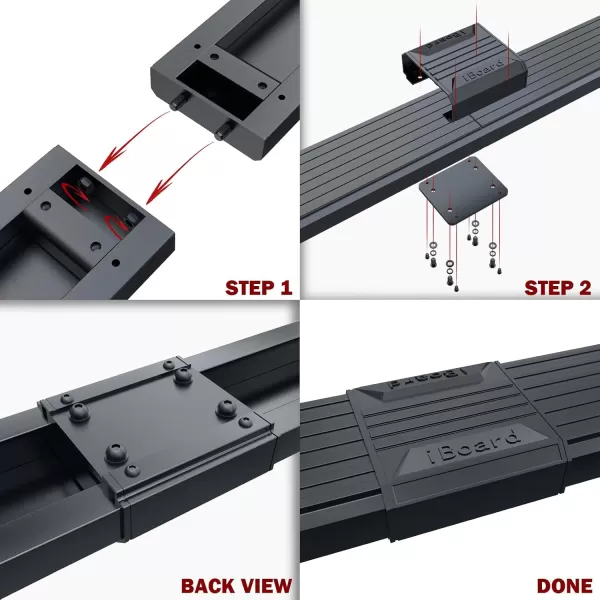 STEP 1

iBoard
iBoard

STEP 2

BACK VIEW

iBoard
iBoard

DONE