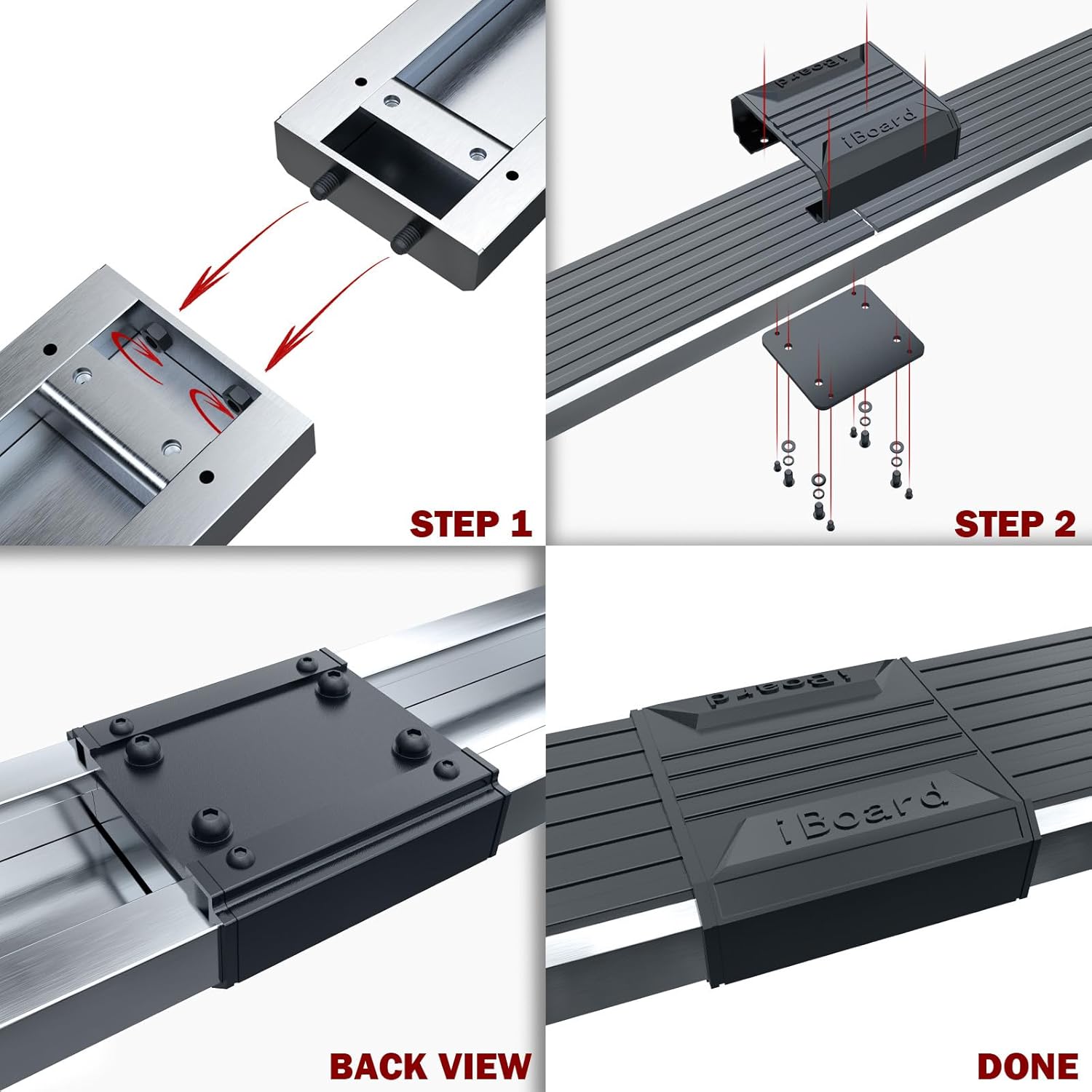 STEP 1

iBoard
iBoard

STEP 2

BACK VIEW

iBoard
iBoard

DONE