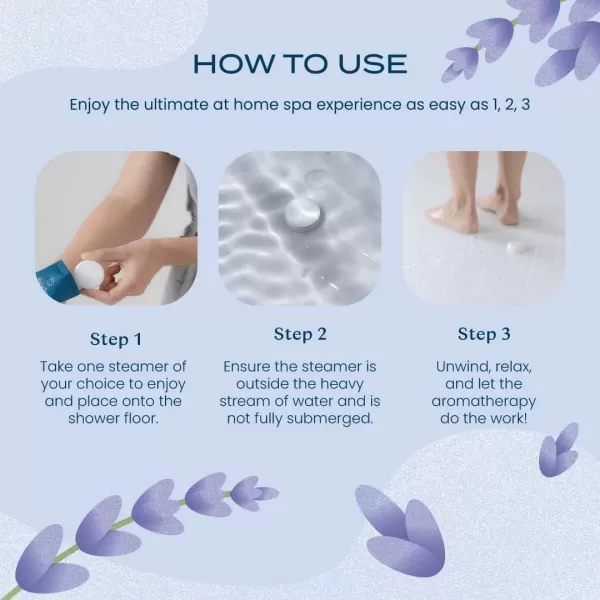 HOW TO USE

Enjoy the ultimate at home spa experience as easy as 1, 2, 3

Step 1

Take one steamer of your choice to enjoy and place onto the shower floor.

Step 2

Ensure the steamer is outside the heavy stream of water and is not fully submerged.

Step 3

Unwind, relax, and let the aromatherapy do the work!