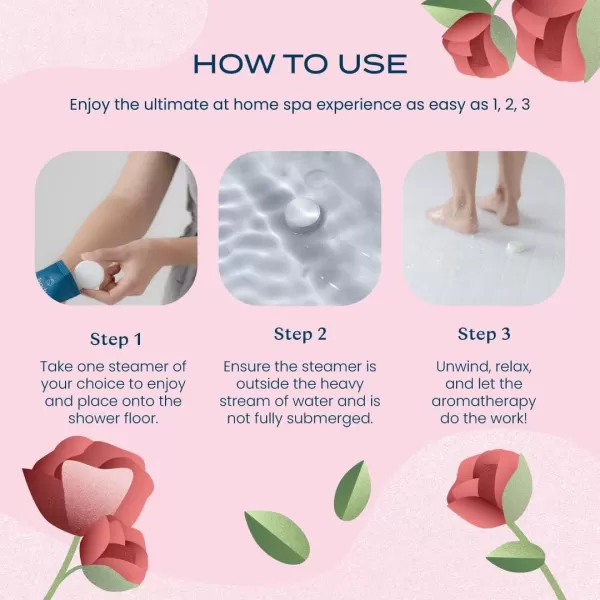 HOW TO USE

Enjoy the ultimate at home spa experience as easy as 1, 2, 3

Step 1

Take one steamer of your choice to enjoy and place onto the shower floor.

Step 2

Ensure the steamer is outside the heavy stream of water and is not fully submerged.

Step 3

Unwind, relax, and let the aromatherapy do the work!