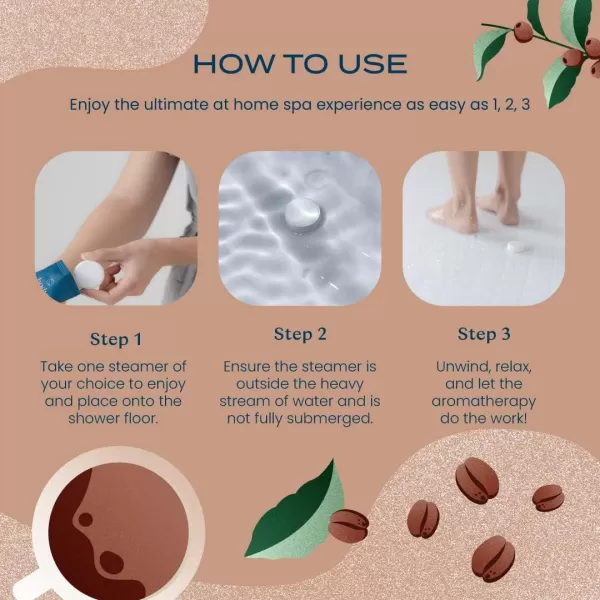 HOW TO USE

Enjoy the ultimate at home spa experience as easy as 1, 2, 3

Step 1

Take one steamer of your choice to enjoy and place onto the shower floor.

Step 2

Ensure the steamer is outside the heavy stream of water and is not fully submerged.

Step 3

Unwind, relax, and let the aromatherapy do the work!