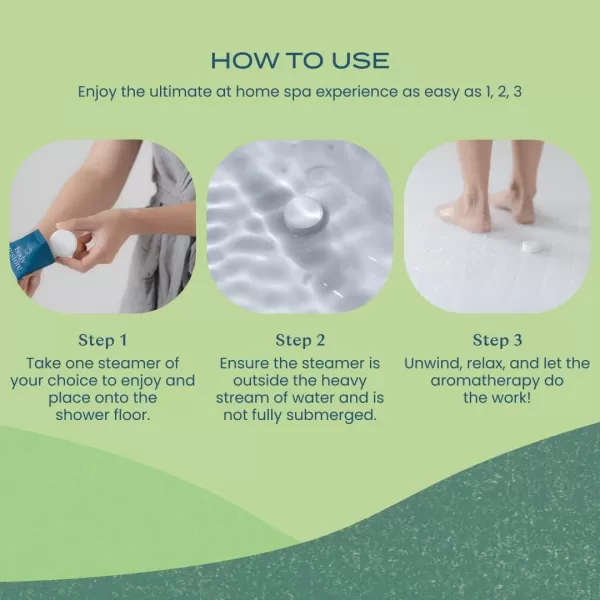 HOW TO USE

Enjoy the ultimate at home spa experience as easy as 1, 2, 3

body restore

Step 1
Take one steamer of your choice to enjoy and place onto the shower floor.

Step 2
Ensure the steamer is outside the heavy stream of water and is not fully submerged.

Step 3
Unwind, relax, and let the aromatherapy do the work!