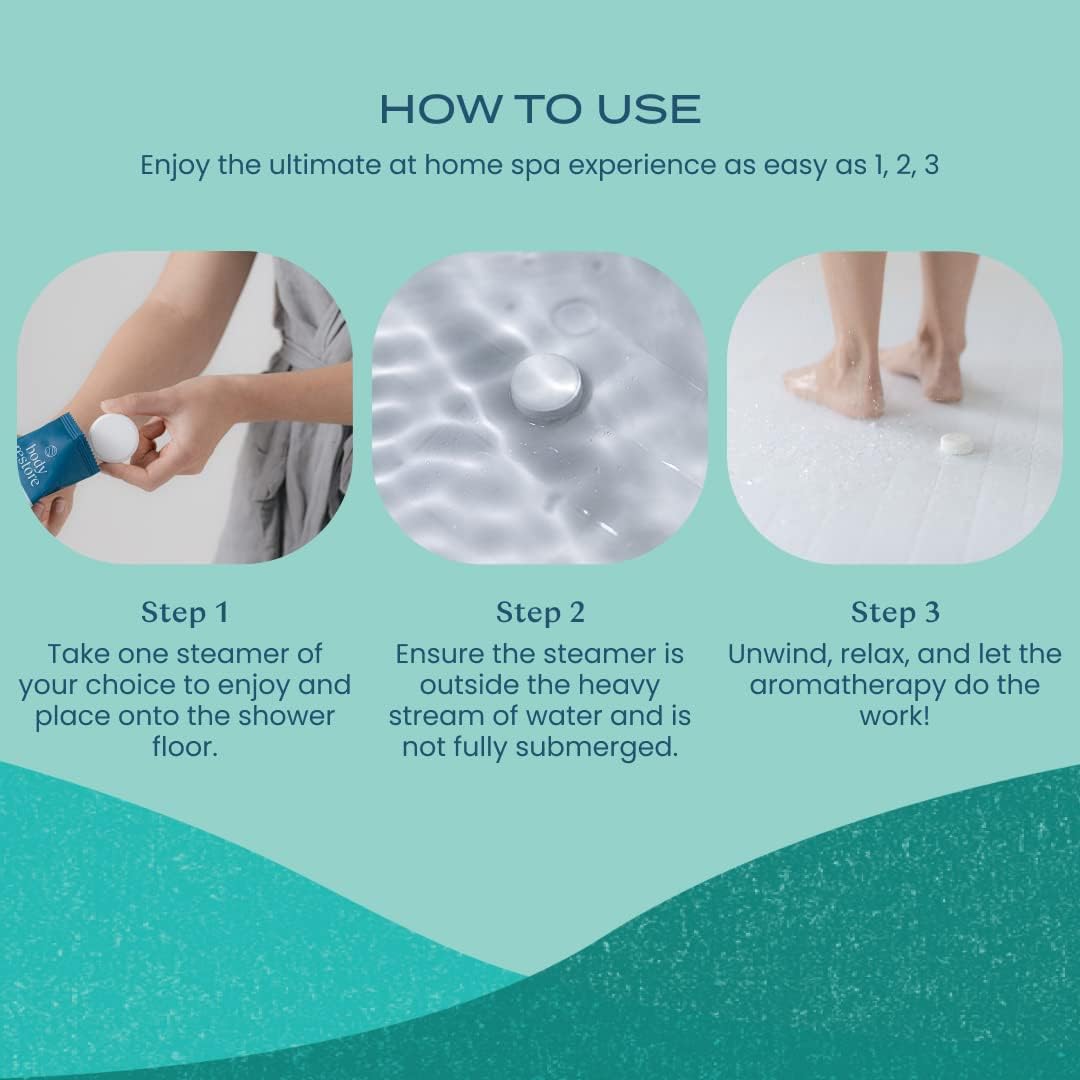 HOW TO USE

Enjoy the ultimate at home spa experience as easy as 1, 2, 3

body restore

Step 1

Take one steamer of your choice to enjoy and place onto the shower floor.

Step 2

Ensure the steamer is outside the heavy stream of water and is not fully submerged.

Step 3

Unwind, relax, and let the aromatherapy do the work!