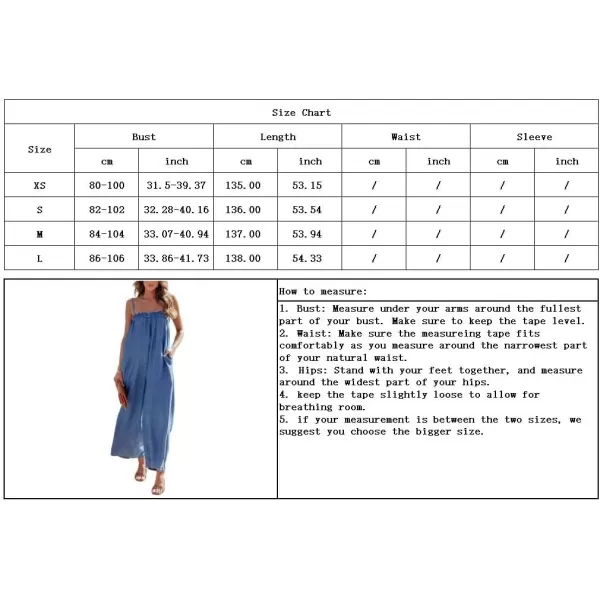 Size Chart

| Size | Bust cm | Bust inch | Length cm | Length inch | Waist cm | Waist inch | Sleeve cm | Sleeve inch |
|---|---|---|---|---|---|---|---|---|
| XS | 80-100 | 31.5-39.37 | 135.00 | 53.15 | / | / | / | / |
| S | 82-102 | 32.28-40.16 | 136.00 | 53.54 | / | / | / | / |
| M | 84-104 | 33.07-40.94 | 137.00 | 53.94 | / | / | / | / |
| L | 86-106 | 33.86-41.73 | 138.00 | 54.33 | / | / | / | / |

How to measure:

1. Bust: Measure under your arms around the fullest part of your bust. Make sure to keep the tape level.
2. Waist: Make sure the measureing tape fits comfortably as you measure around the narrowest part of your natural waist.
3. Hips: Stand with your feet together, and measure around the widest part of your hips.
4. keep the tape slightly loose to allow for breathing room.
5. if your measurement is between the two sizes, we suggest you choose the bigger size.