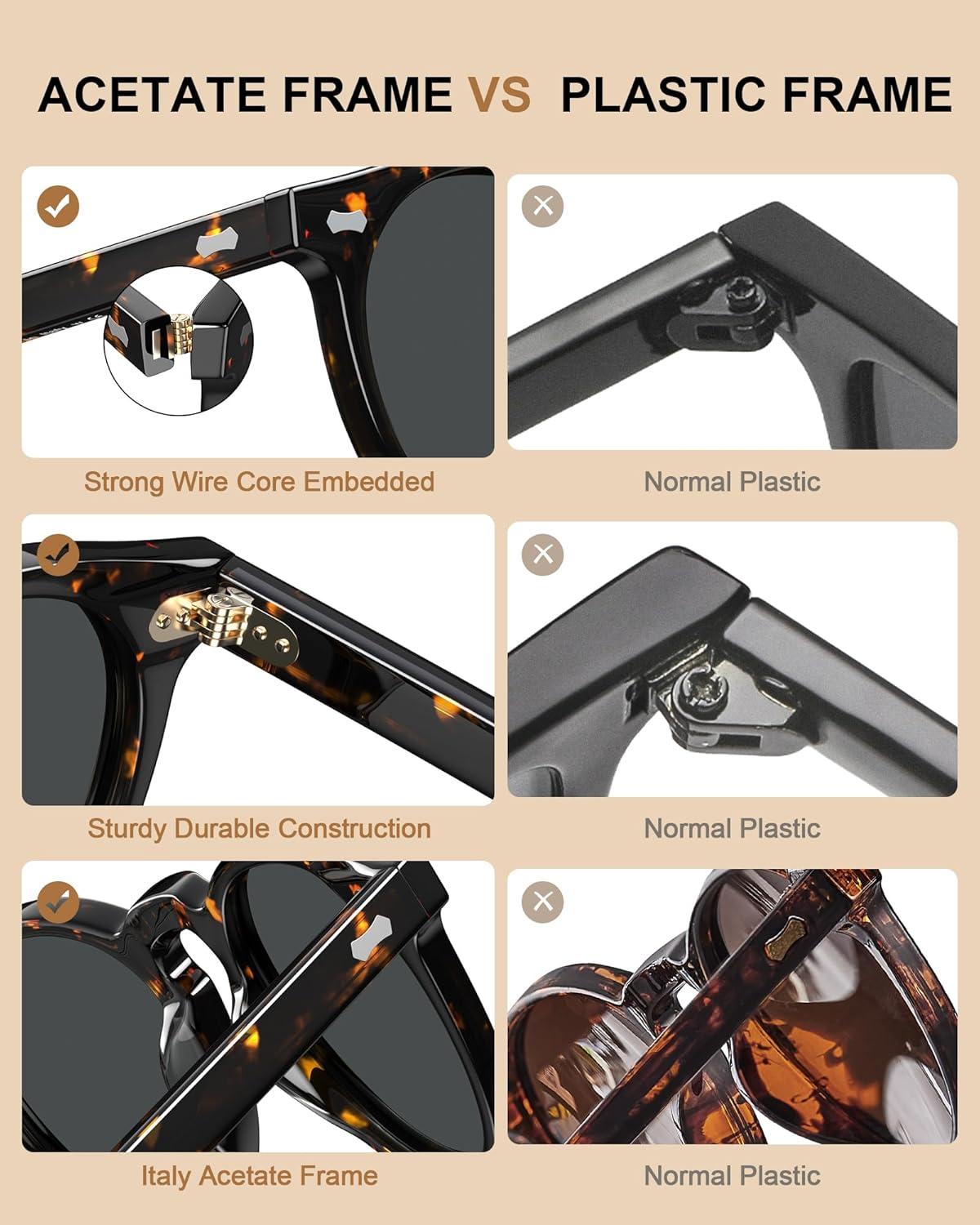 ACETATE FRAME VS PLASTIC FRAME

Strong Wire Core Embedded

Normal Plastic

Sturdy Durable Construction

Normal Plastic

Italy Acetate Frame

Normal Plastic