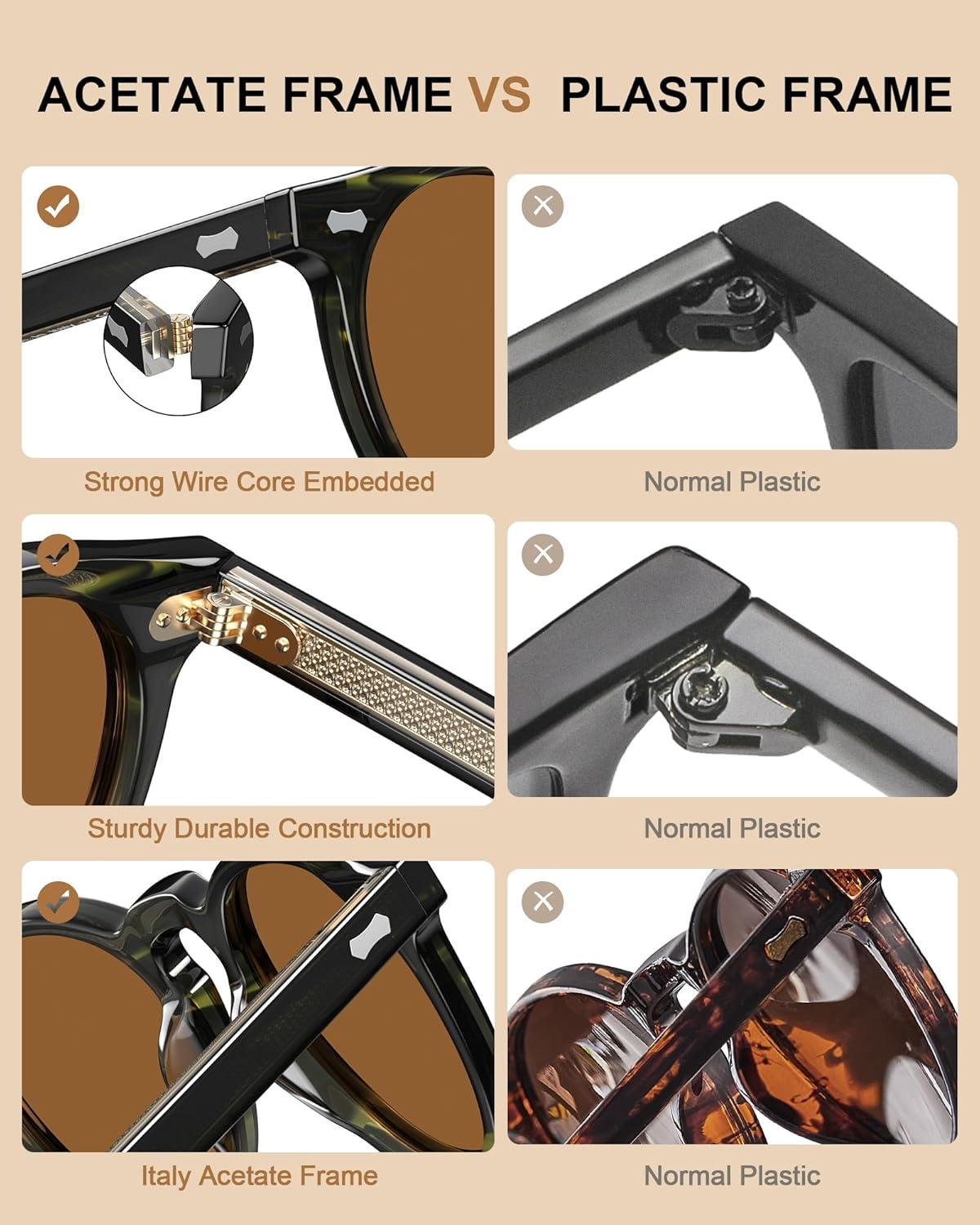 ACETATE FRAME VS PLASTIC FRAME

Strong Wire Core Embedded

Normal Plastic

Sturdy Durable Construction

Normal Plastic

Italy Acetate Frame

Normal Plastic