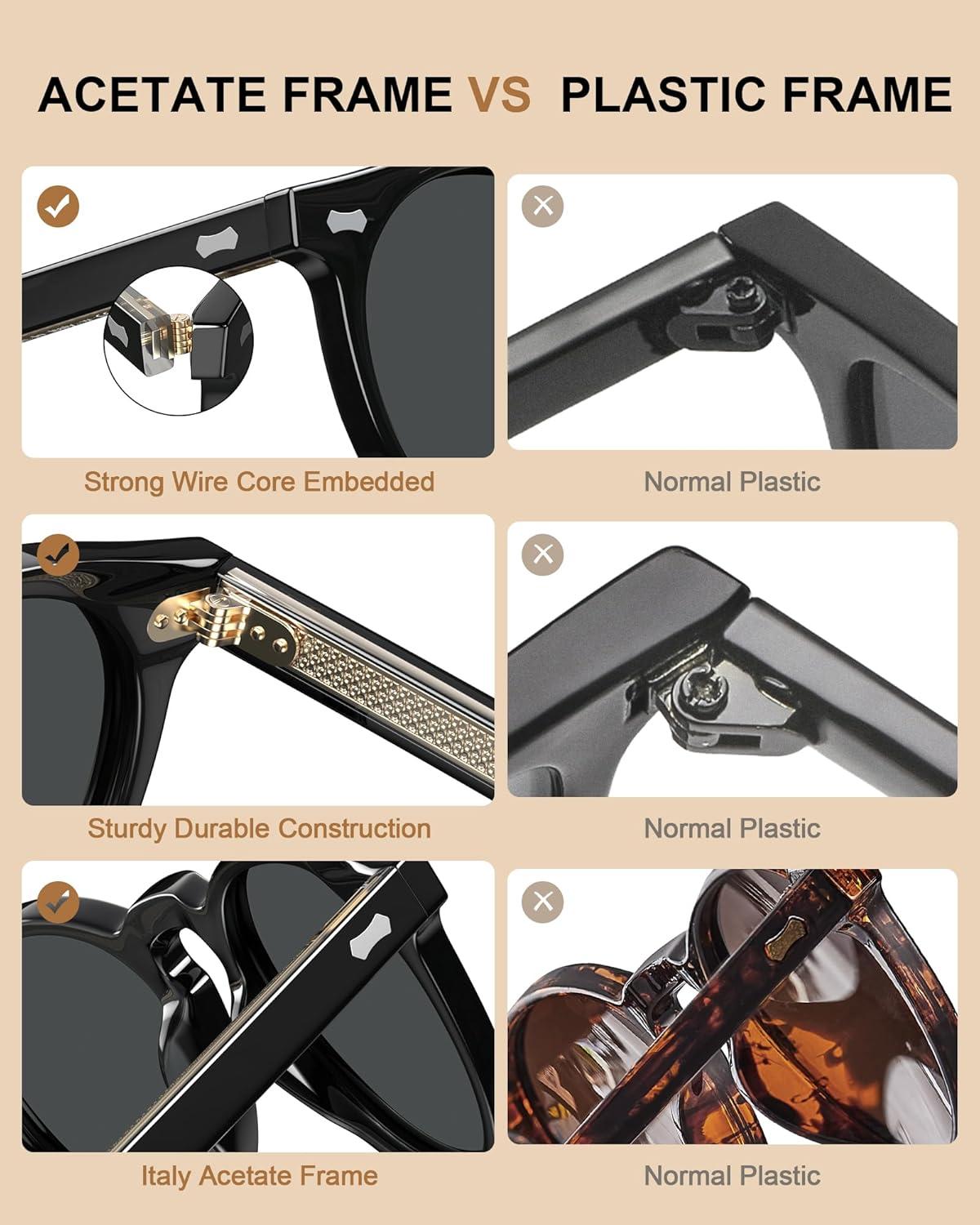 ACETATE FRAME VS PLASTIC FRAME

Strong Wire Core Embedded

Normal Plastic

Sturdy Durable Construction

Normal Plastic

Italy Acetate Frame

Normal Plastic