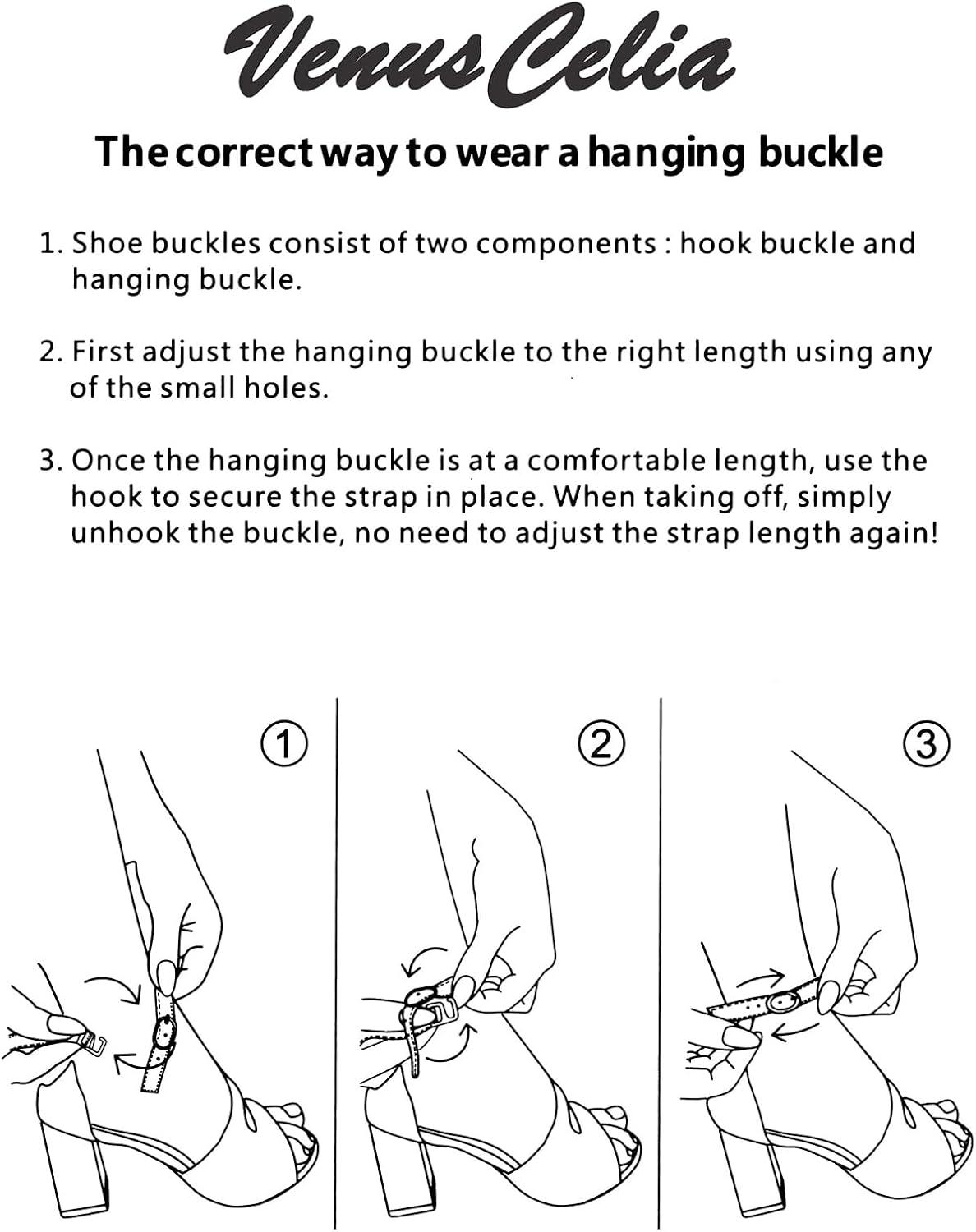 Venus Celia

The correct way to wear a hanging buckle

1. Shoe buckles consist of two components : hook buckle and hanging buckle.

2. First adjust the hanging buckle to the right length using any of the small holes.

3. Once the hanging buckle is at a comfortable length, use the hook to secure the strap in place. When taking off, simply unhook the buckle, no need to adjust the strap length again!

①

②

③